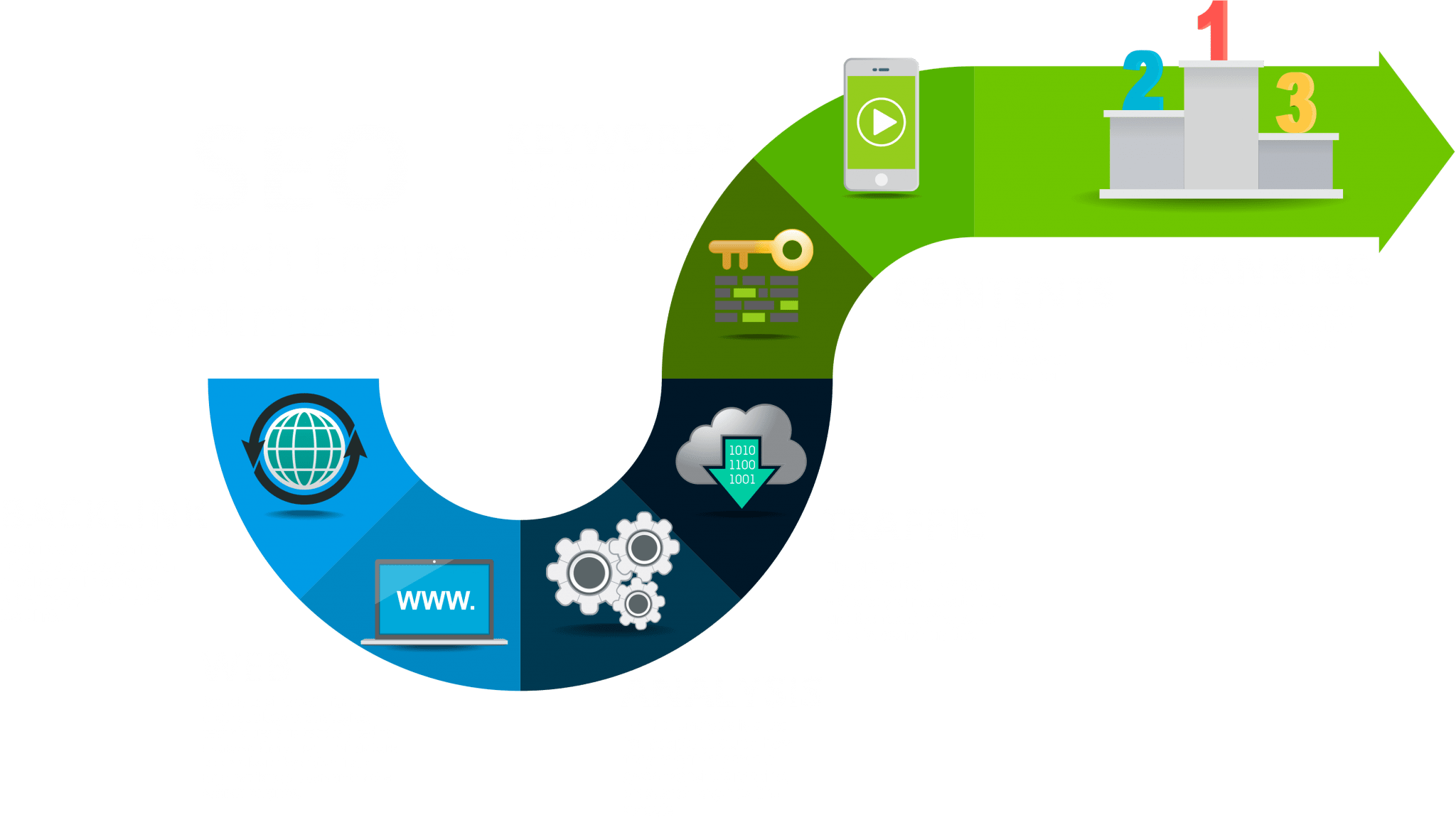 www.

1010
1100
1001

2
1
3